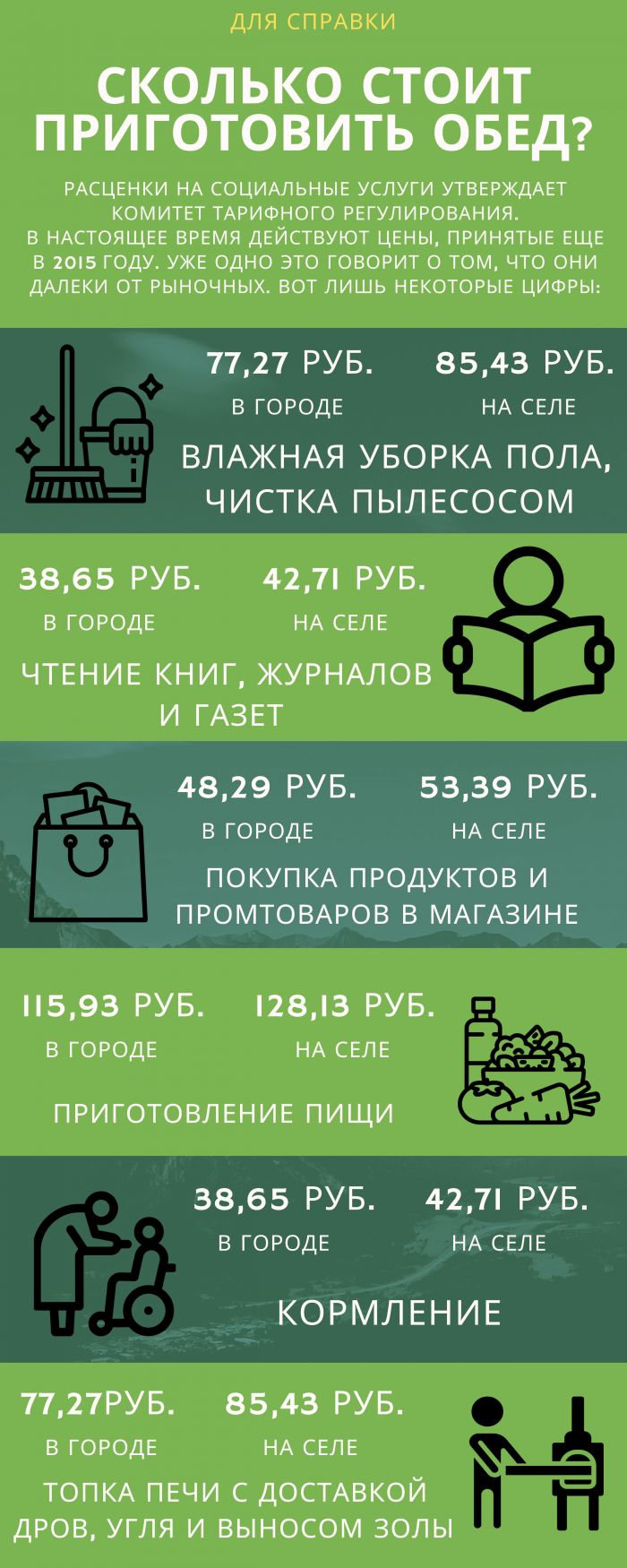 ДЛЯ СПРАВКИ

СКОЛЬКО СТОИТ ПРИГОТОВИТЬ ОБЕД?

РАСЦЕНКИ НА СОЦИАЛЬНЫЕ УСЛУГИ УТВЕРЖДАЕТ КОМИТЕТ ТАРИФНОГО РЕГУЛИРОВАНИЯ.
В НАСТОЯЩЕЕ ВРЕМЯ ДЕЙСТВУЮТ ЦЕНЫ, ПРИНЯТЫЕ ЕЩЕ В 2015 ГОДУ. УЖЕ ОДНО ЭТО ГОВОРИТ О ТОМ, ЧТО ОНИ ДАЛЕКИ ОТ РЫНОЧНЫХ. ВОТ ЛИШЬ НЕКОТОРЫЕ ЦИФРЫ:

77,27 РУБ.
В ГОРОДЕ
85,43 РУБ.
НА СЕЛЕ
ВЛАЖНАЯ УБОРКА ПОЛА, ЧИСТКА ПЫЛЕСОСОМ

38,65 РУБ.
В ГОРОДЕ
42,71 РУБ.
НА СЕЛЕ
ЧТЕНИЕ КНИГ, ЖУРНАЛОВ И ГАЗЕТ

48,29 РУБ.
В ГОРОДЕ
53,39 РУБ.
НА СЕЛЕ
ПОКУПКА ПРОДУКТОВ И ПРОМТОВАРОВ В МАГАЗИНЕ

115,93 РУБ.
В ГОРОДЕ
128,13 РУБ.
НА СЕЛЕ
ПРИГОТОВЛЕНИЕ ПИЩИ

38,65 РУБ.
В ГОРОДЕ
42,71 РУБ.
НА СЕЛЕ
КОРМЛЕНИЕ

77,27РУБ.
В ГОРОДЕ
85,43 РУБ.
НА СЕЛЕ
ТОПКА ПЕЧИ С ДОСТАВКОЙ ДРОВ, УГЛЯ И ВЫНОСОМ ЗОЛЫ